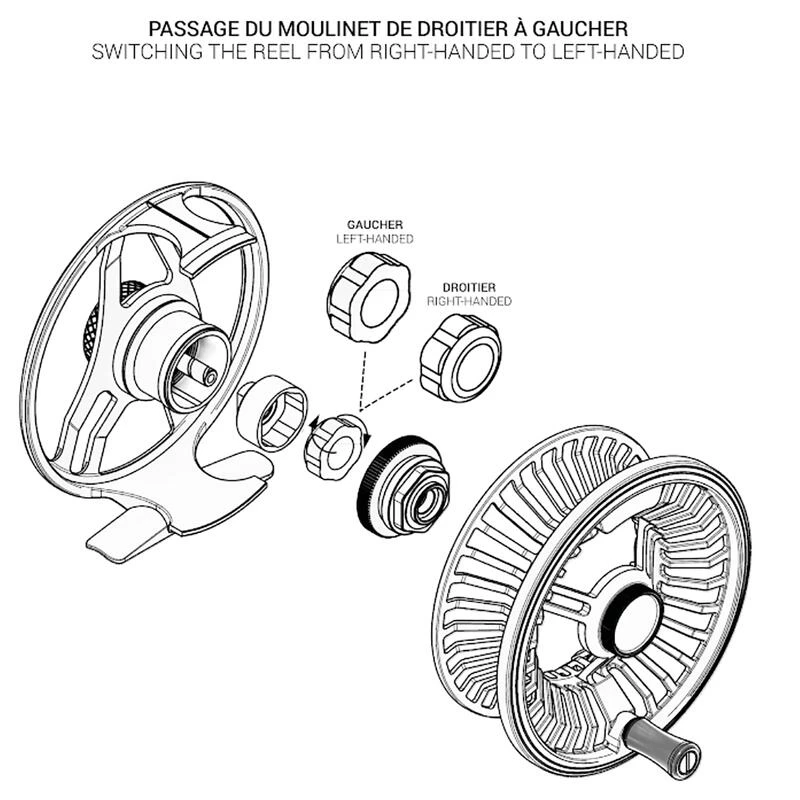 PASSAGE DU MOULINET DE DROITIER À GAUCHER
SWITCHING THE REEL FROM RIGHT-HANDED TO LEFT-HANDED

GAUCHER
LEFT-HANDED

DROITIER
RIGHT-HANDED